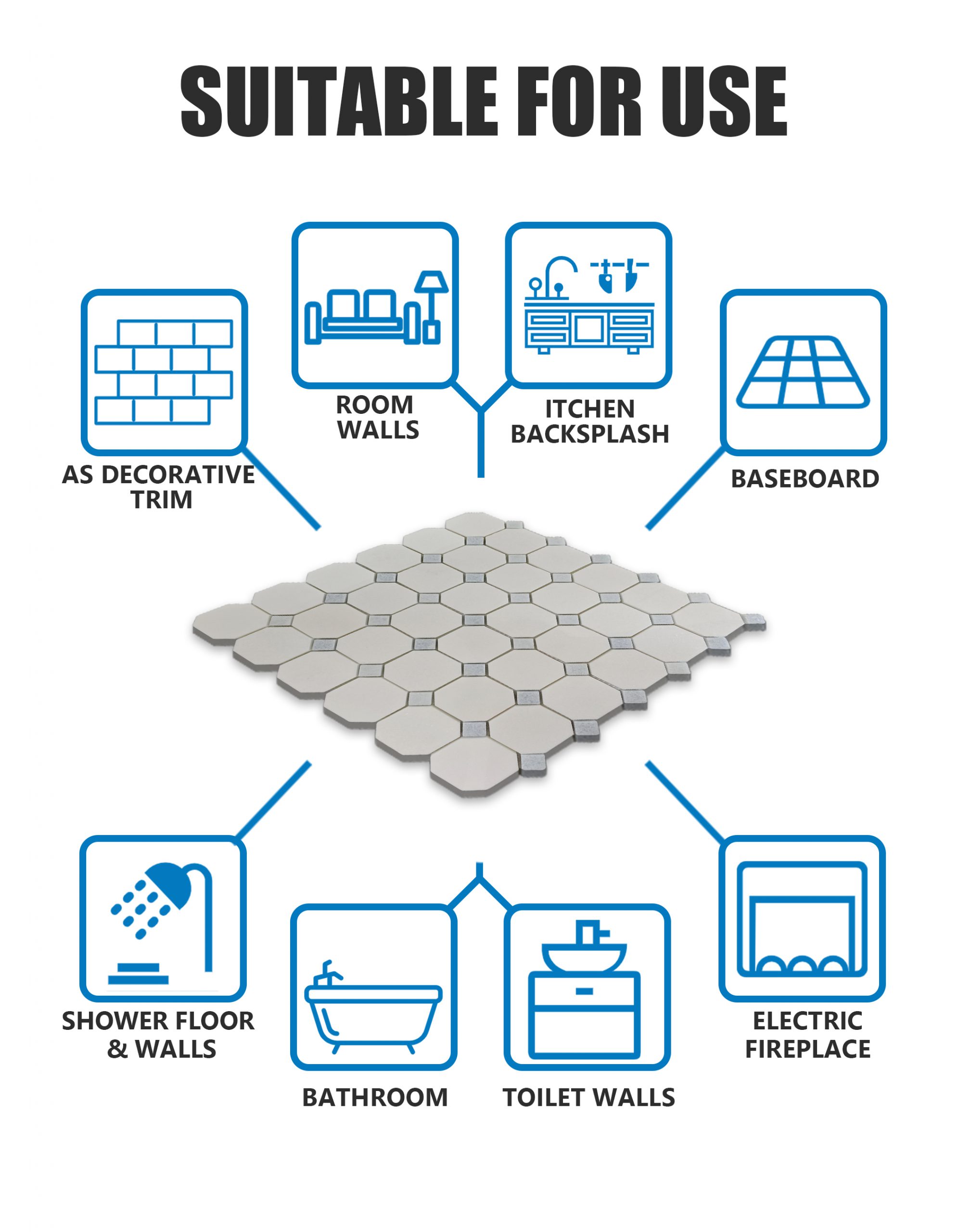 SUITABLE FOR USE

AS DECORATIVE TRIM

ROOM WALLS

ITCHEN BACKSPLASH

BASEBOARD

SHOWER FLOOR & WALLS

BATHROOM

TOILET WALLS

ELECTRIC FIREPLACE