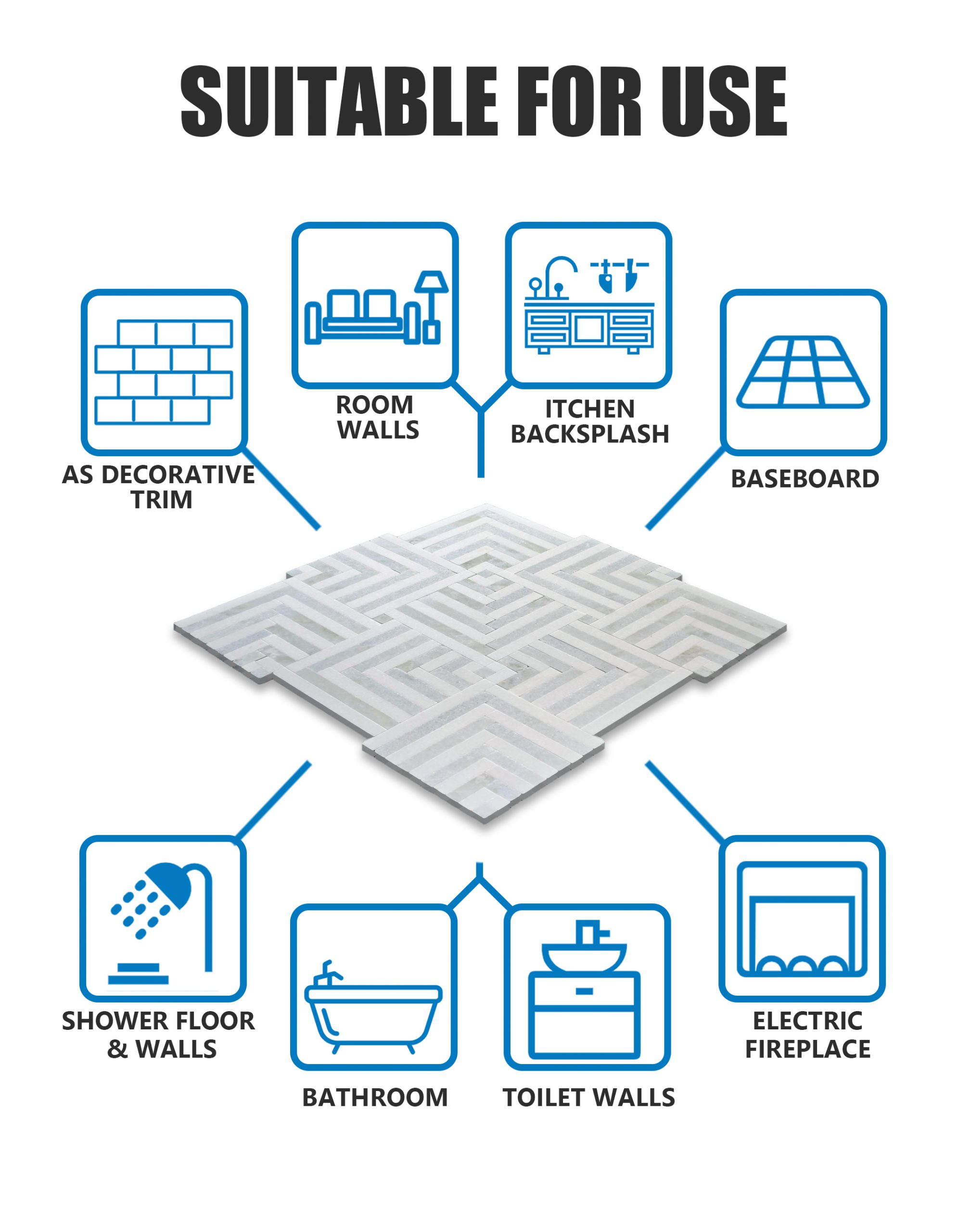 SUITABLE FOR USE

AS DECORATIVE TRIM

ROOM WALLS

ITCHEN BACKSPLASH

BASEBOARD

SHOWER FLOOR & WALLS

BATHROOM

TOILET WALLS

ELECTRIC FIREPLACE