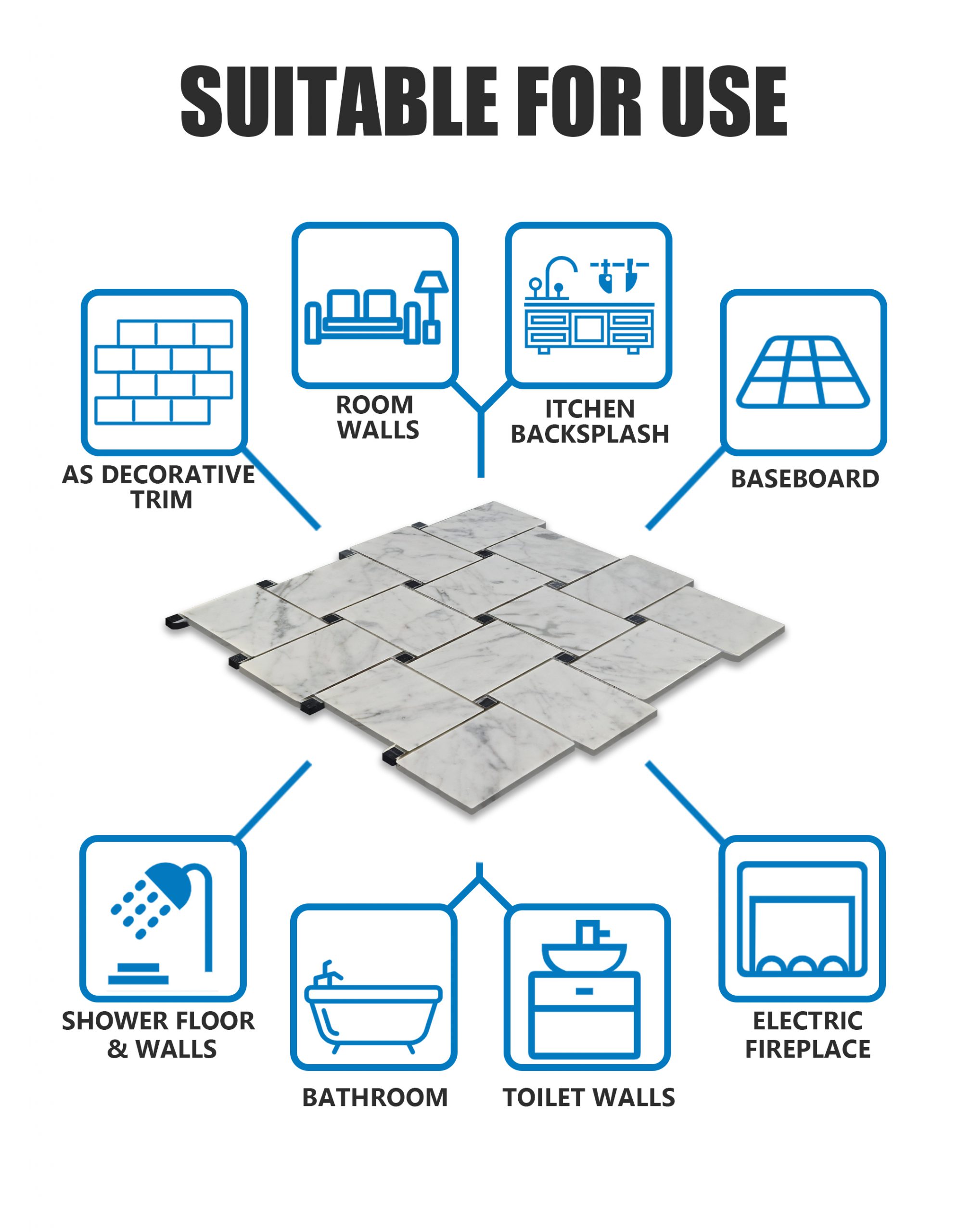 SUITABLE FOR USE

AS DECORATIVE TRIM

ROOM WALLS

ITCHEN BACKSPLASH

BASEBOARD

SHOWER FLOOR & WALLS

BATHROOM

TOILET WALLS

ELECTRIC FIREPLACE